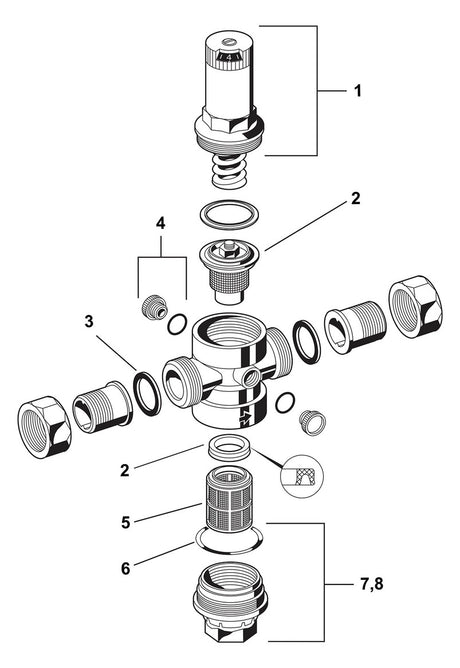 4

1

2

4

3

2

5

6

7,8