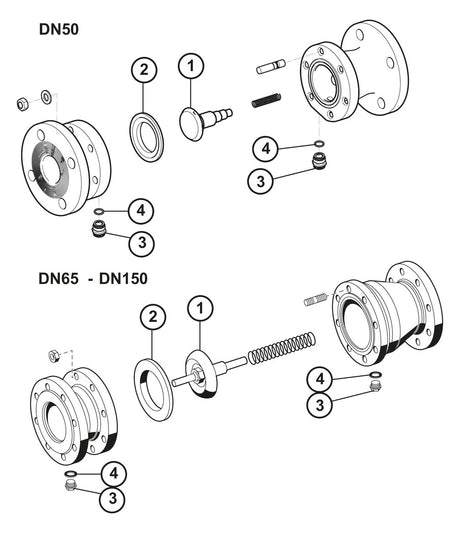 DN50

2
1
4
3
4
3

DN65 - DN150

2
1
4
3
4
3