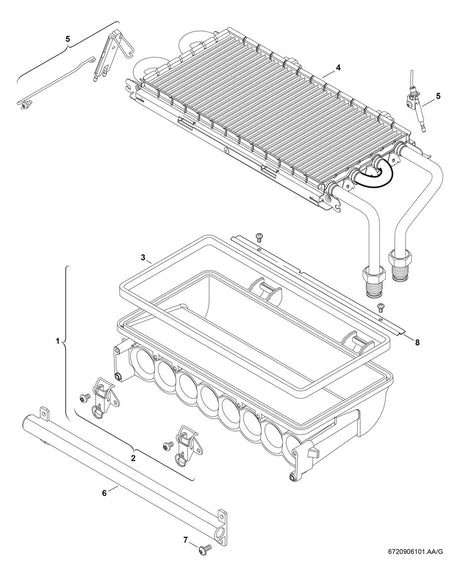 5
4
5
3
1
8
2
6
7
6720906101.AA/G