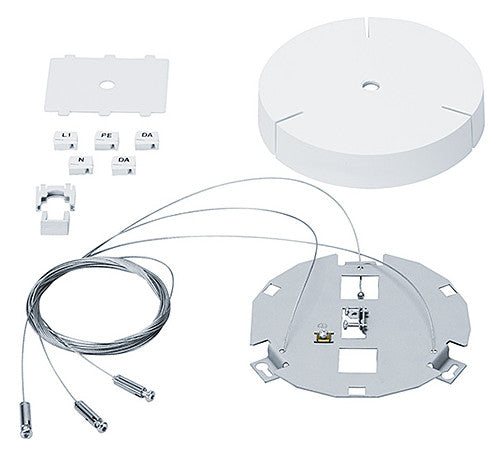 L1
PE
DA
N
DA